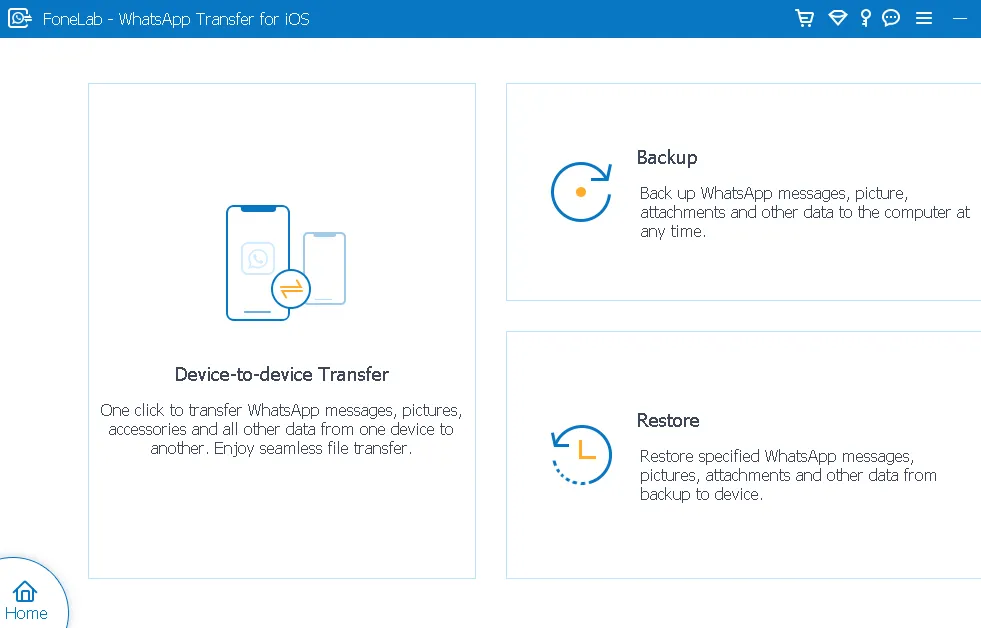 FoneLab - WhatsApp Transfer for iOS

Device-to-device Transfer

One click to transfer WhatsApp messages, pictures, accessories and all other data from one device to another. Enjoy seamless file transfer.

Backup

Back up WhatsApp messages, picture, attachments and other data to the computer at any time.

Restore

Restore specified WhatsApp messages, pictures, attachments and other data from backup to device.

Home