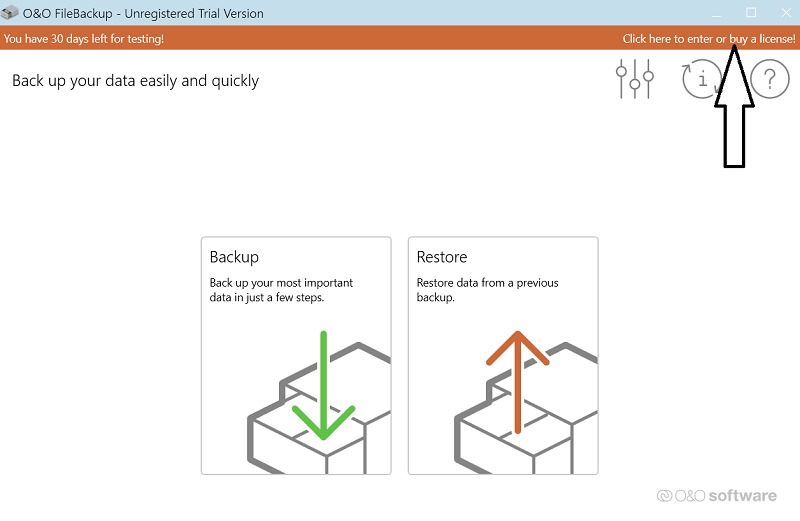 O&O FileBackup - Unregistered Trial Version

You have 30 days left for testing!

Click here to enter or buy a license!

Back up your data easily and quickly

i

?

Backup

Back up your most important data in just a few steps.

Restore

Restore data from a previous backup.

O&O software